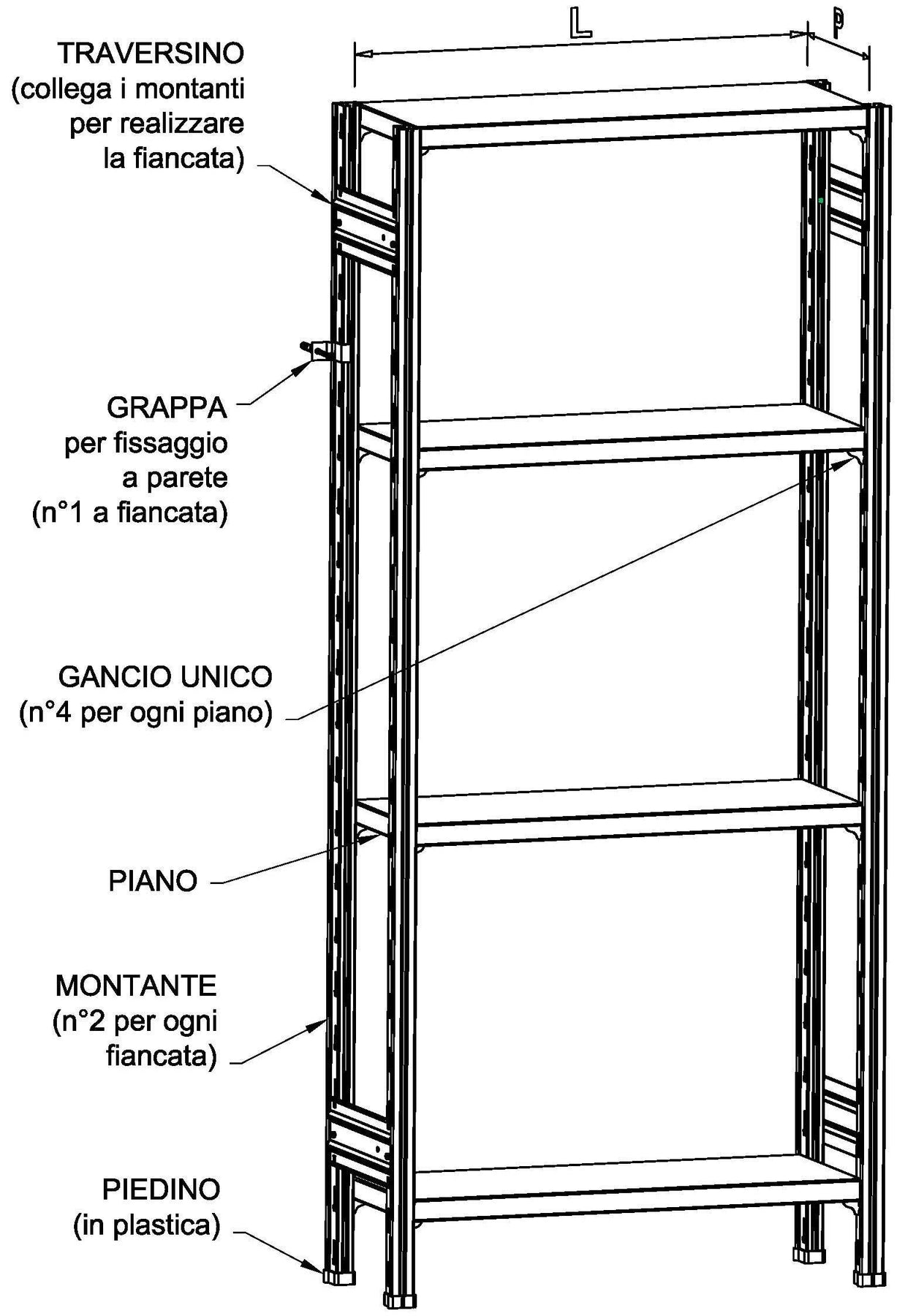 L

P

TRAVERSINO
(collega i montanti per realizzare la fiancata)

GRAPPA
per fissaggio a parete
(n°1 a fiancata)

GANCIO UNICO
(n°4 per ogni piano)

PIANO

MONTANTE
(n°2 per ogni fiancata)

PIEDINO
(in plastica)