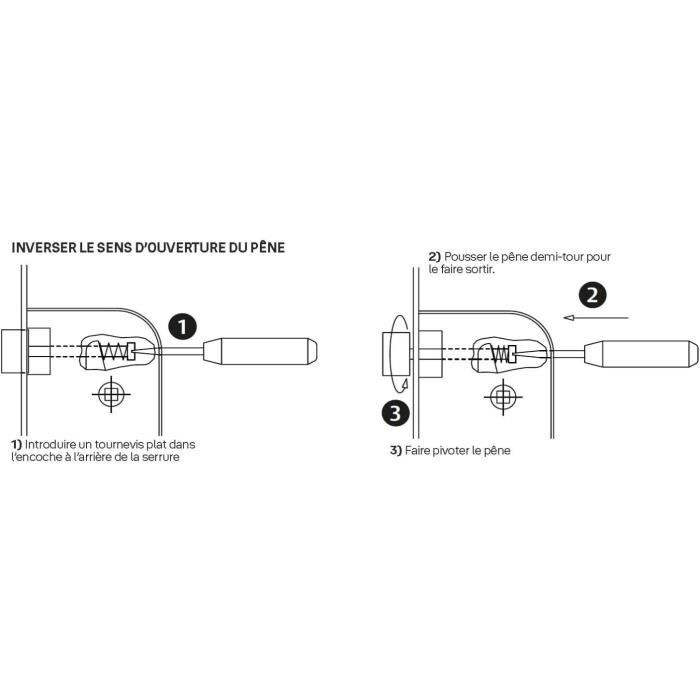 INVERSER LE SENS D'OUVERTURE DU PÊNE

1

1) Introduire un tournevis plat dans l'encoche à l'arrière de la serrure

2) Pousser le pêne demi-tour pour le faire sortir.

2

3

3) Faire pivoter le pêne